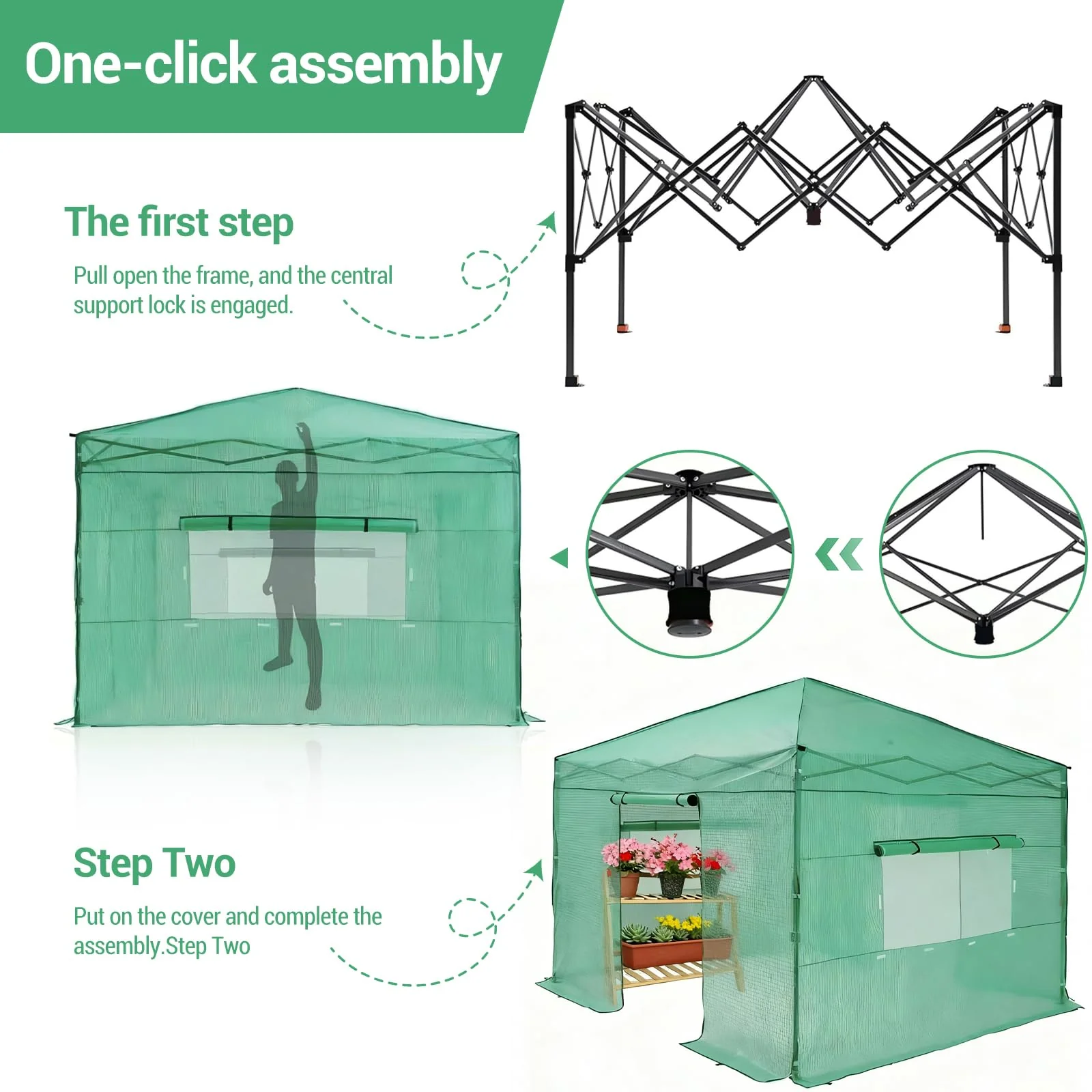 One-click assembly

The first step

Pull open the frame, and the central support lock is engaged.

Step Two

Put on the cover and complete the assembly.Step Two