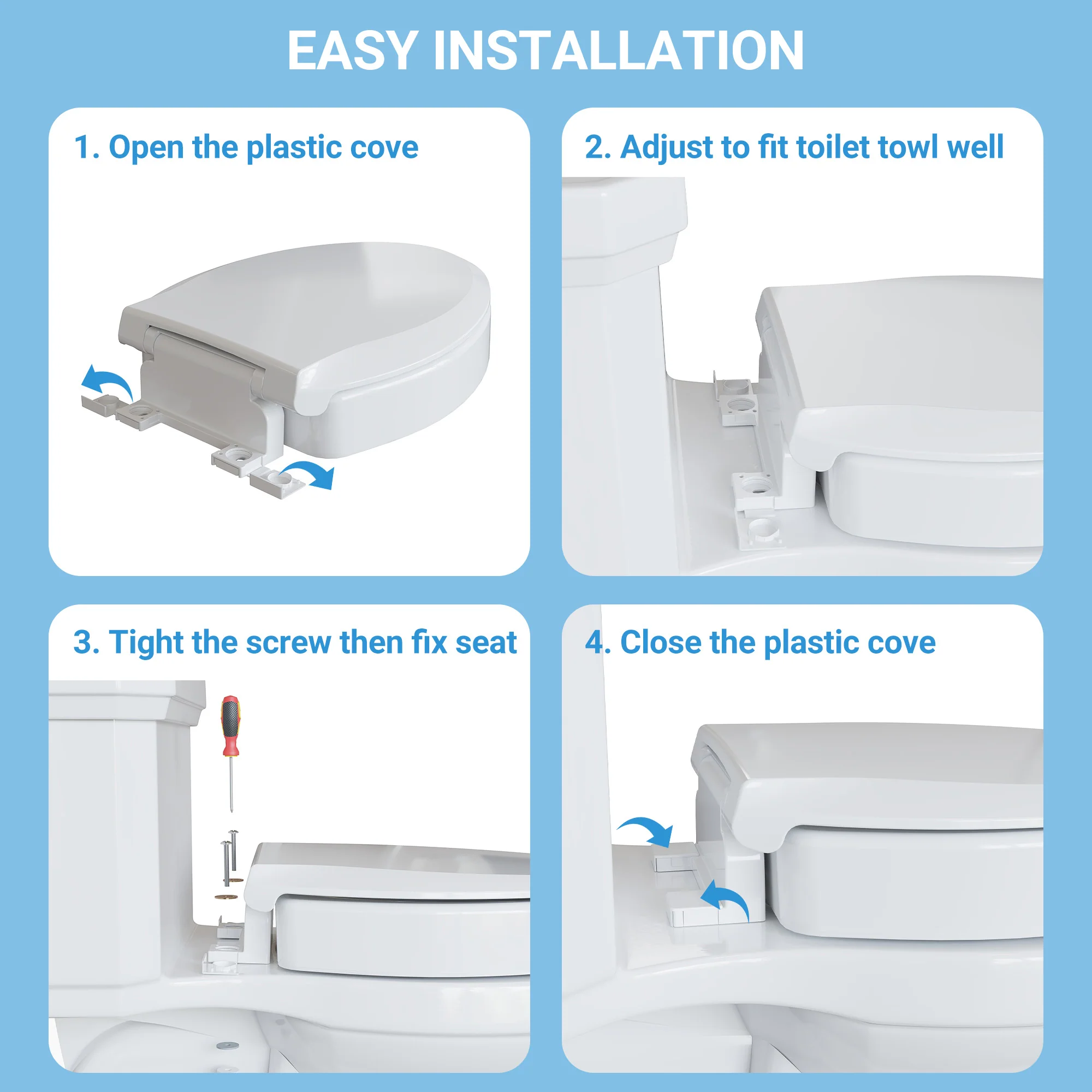 EASY INSTALLATION

1. Open the plastic cove

2. Adjust to fit toilet towl well

3. Tight the screw then fix seat

4. Close the plastic cove