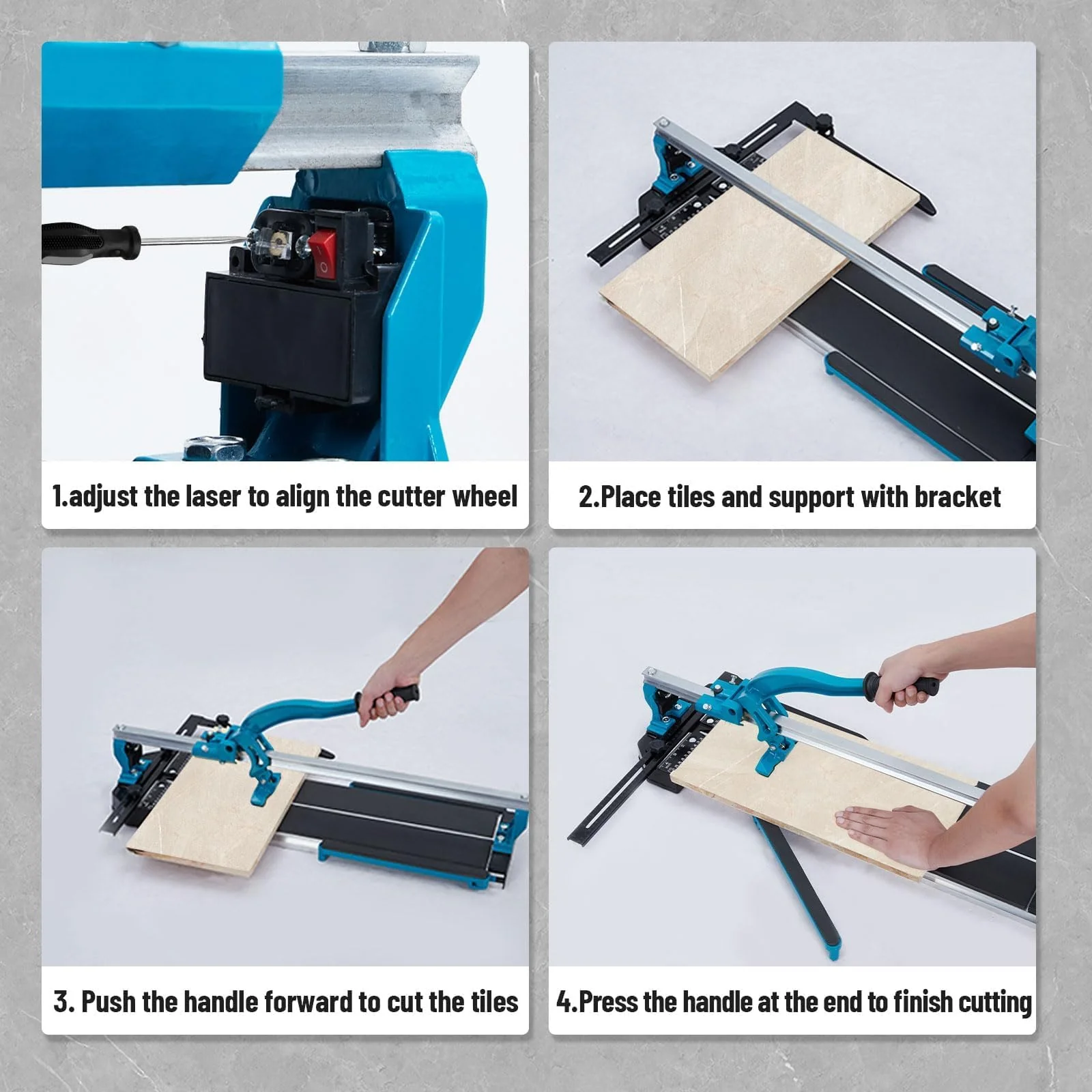 1.adjust the laser to align the cutter wheel

2.Place tiles and support with bracket

3. Push the handle forward to cut the tiles

4.Press the handle at the end to finish cutting