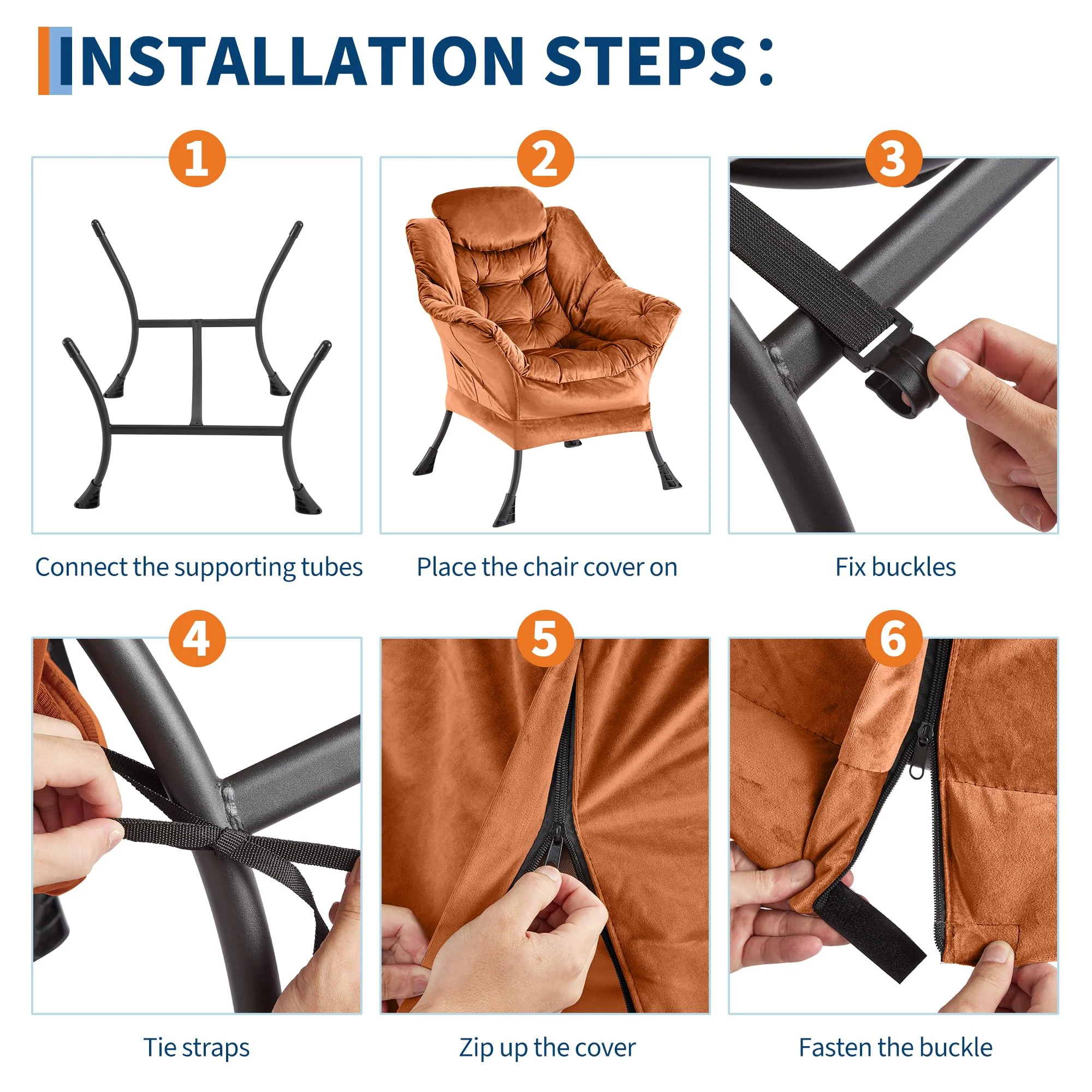 INSTALLATION STEPS：

1
Connect the supporting tubes

2
Place the chair cover on

3
Fix buckles

4
Tie straps

5
Zip up the cover

6
Fasten the buckle