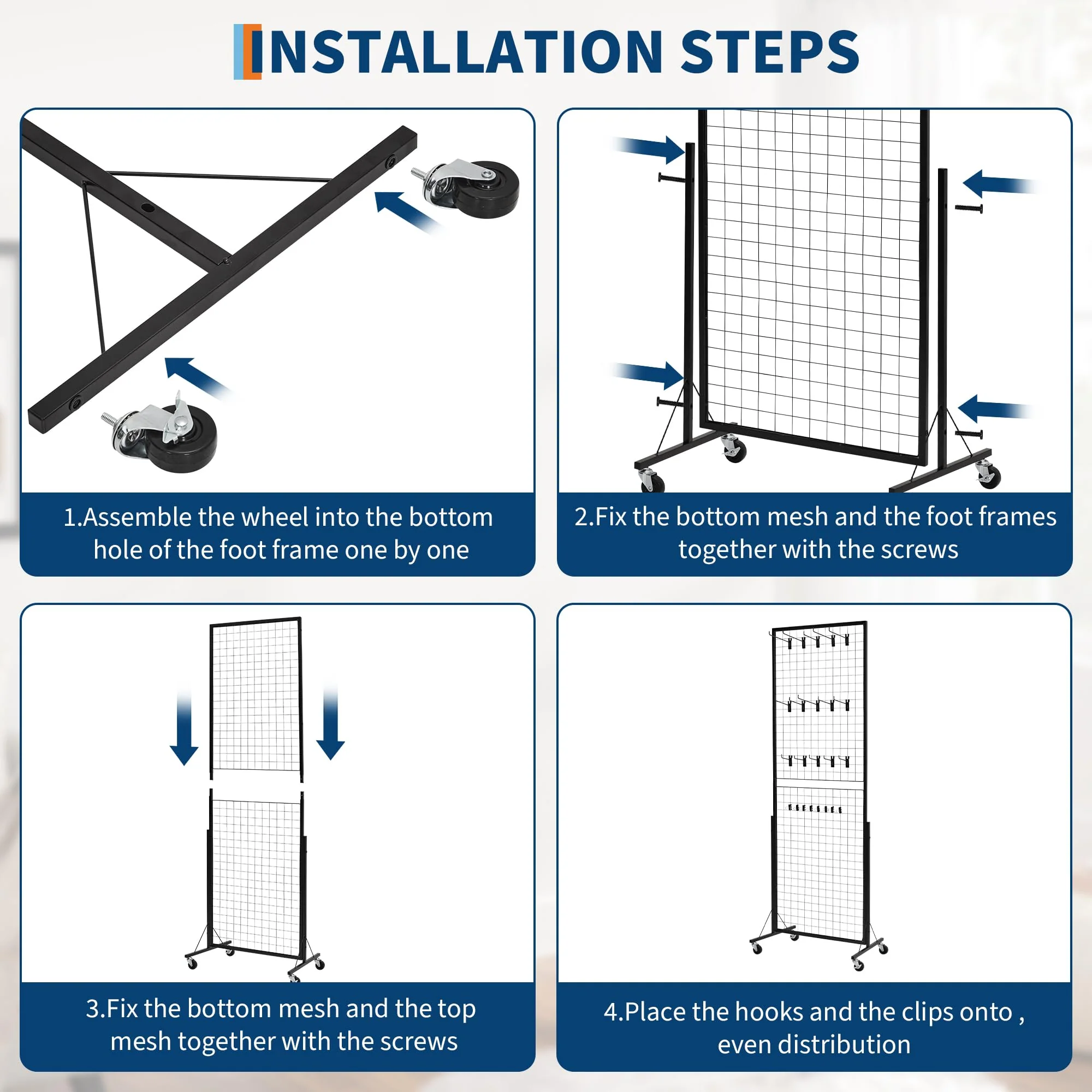 INSTALLATION STEPS

1.Assemble the wheel into the bottom hole of the foot frame one by one

2.Fix the bottom mesh and the foot frames together with the screws

3.Fix the bottom mesh and the top mesh together with the screws

4.Place the hooks and the clips onto , even distribution