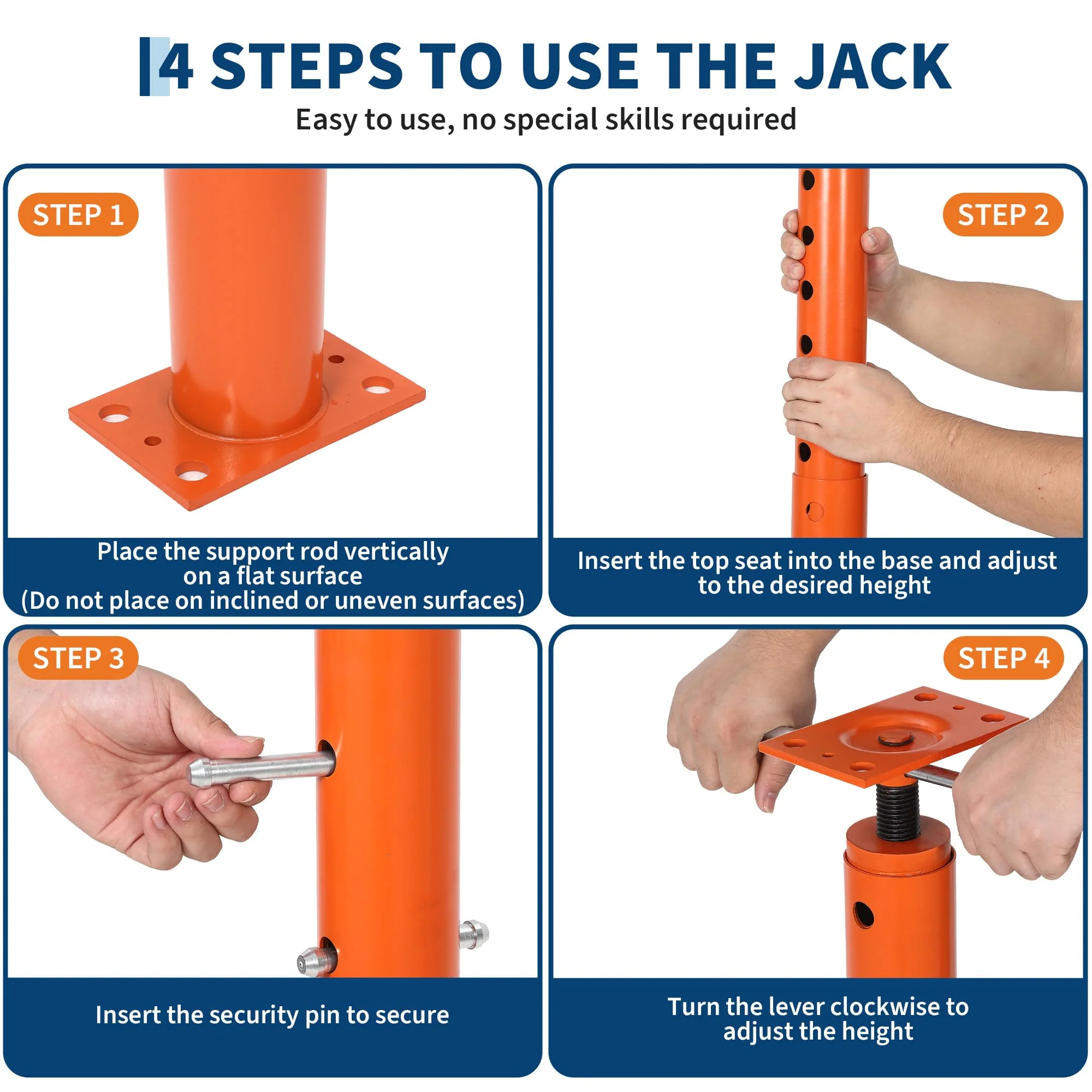 4 STEPS TO USE THE JACK
Easy to use, no special skills required

STEP 1
Place the support rod vertically on a flat surface
(Do not place on inclined or uneven surfaces)

STEP 2
Insert the top seat into the base and adjust to the desired height

STEP 3
Insert the security pin to secure

STEP 4
Turn the lever clockwise to adjust the height