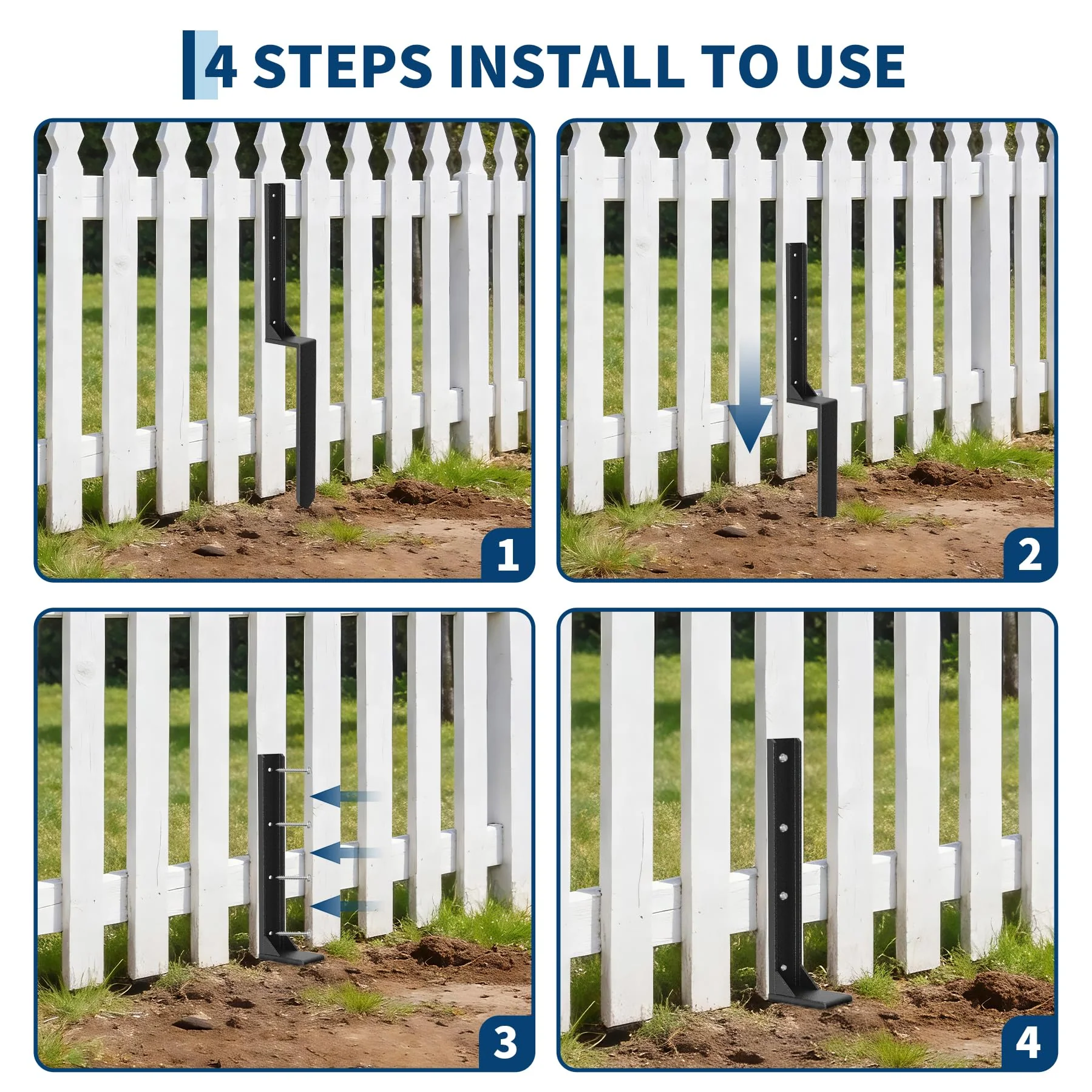 4 STEPS INSTALL TO USE

1

2

3

4