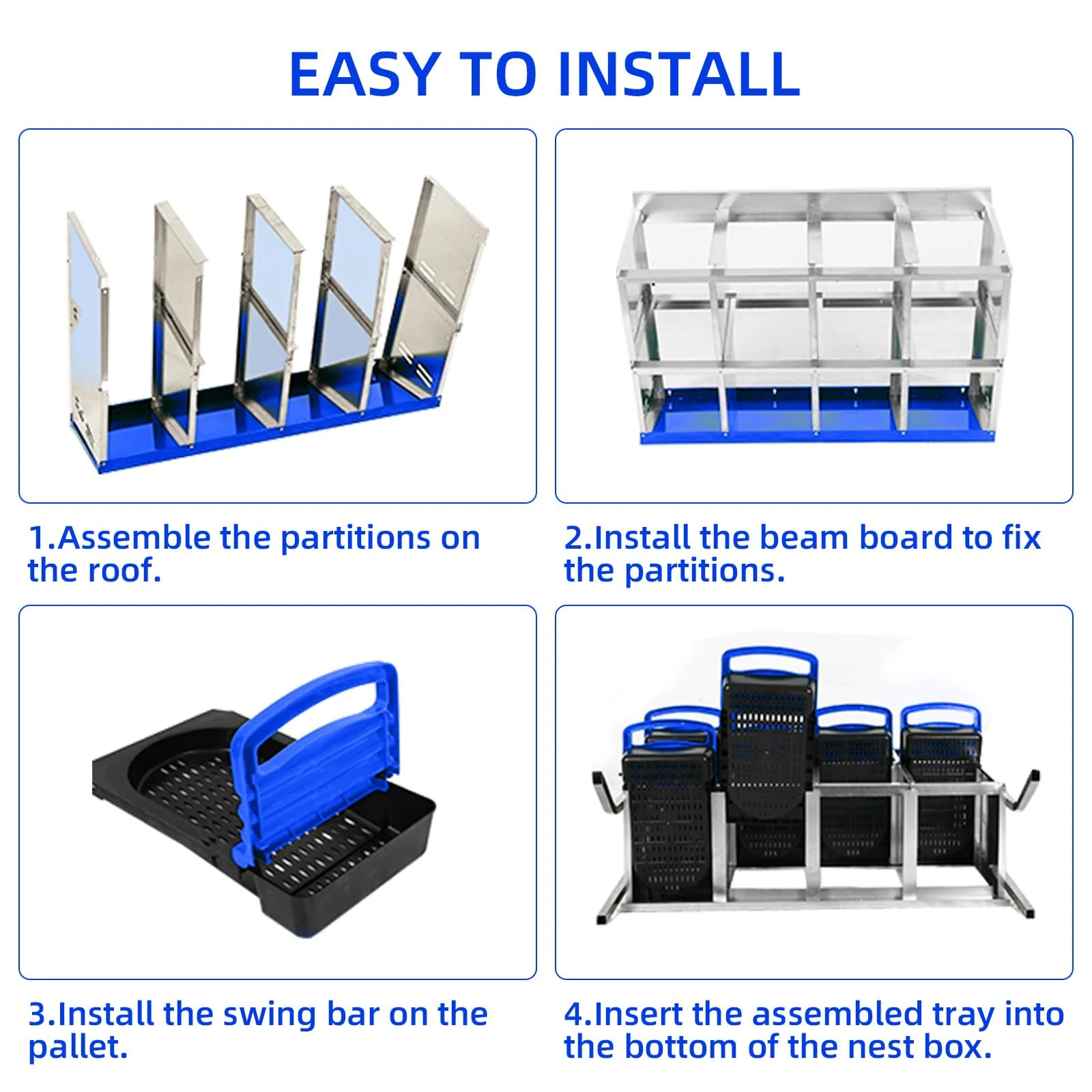 EASY TO INSTALL

1.Assemble the partitions on the roof.

2.Install the beam board to fix the partitions.

3.Install the swing bar on the pallet.

4.Insert the assembled tray into the bottom of the nest box.